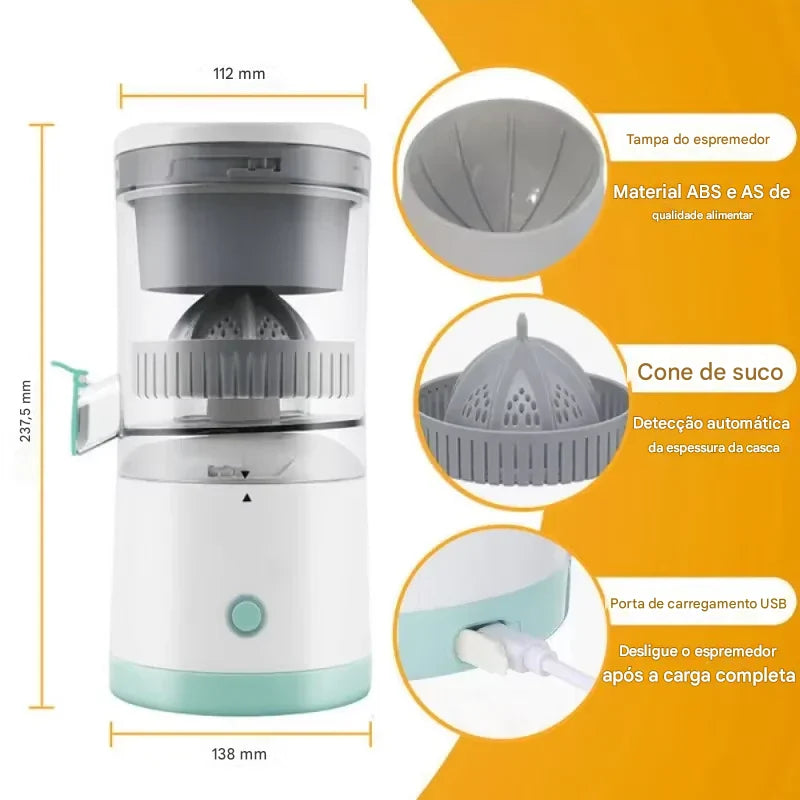 112 mm

237,5 mm

138 mm

Tampa do espremedor

Material ABS e AS de
qualidade alimentar

Cone de suco

Detecção automática
da espessura da casca

Porta de carregamento USB

Desligue o espremedor
após a carga completa