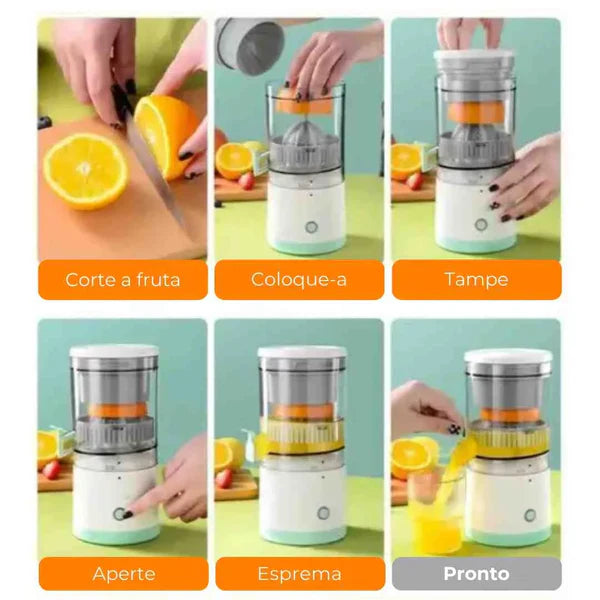 Corte a fruta

Coloque-a

Tampe

Aperte

Esprema

Pronto